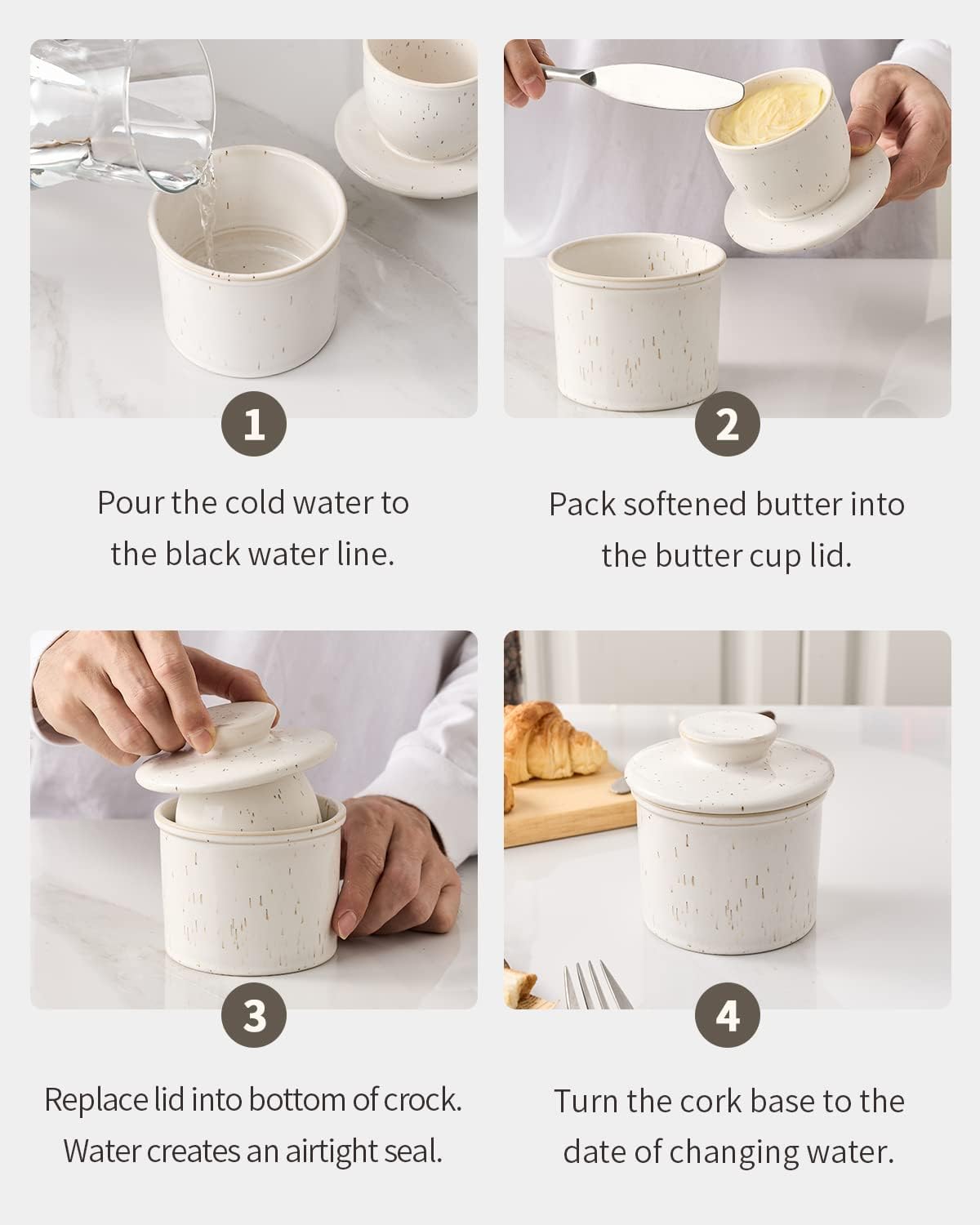 1

Pour the cold water to the black water line.

2

Pack softened butter into the butter cup lid.

3

Replace lid into bottom of crock. Water creates an airtight seal.

4

Turn the cork base to the date of changing water.