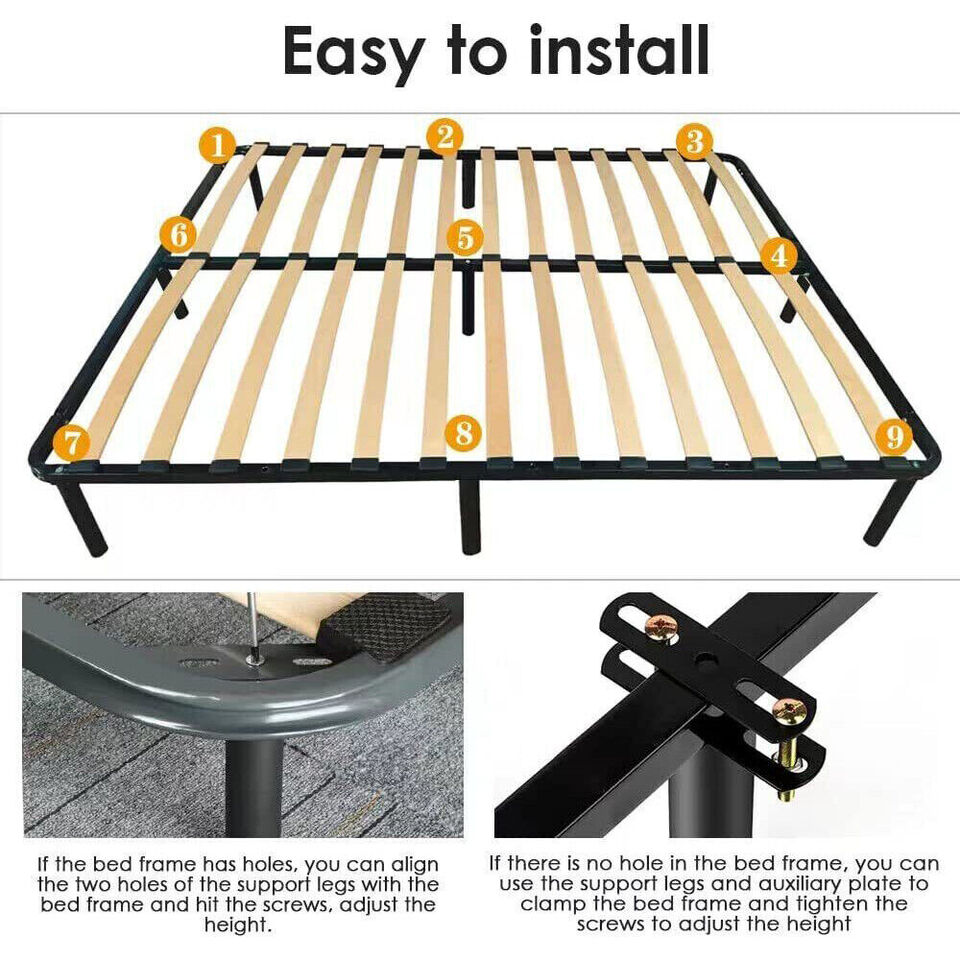 Easy to install

1
2
3
6
5
4
7
8
9

If the bed frame has holes, you can align the two holes of the support legs with the bed frame and hit the screws, adjust the height.

If there is no hole in the bed frame, you can use the support legs and auxiliary plate to clamp the bed frame and tighten the screws to adjust the height