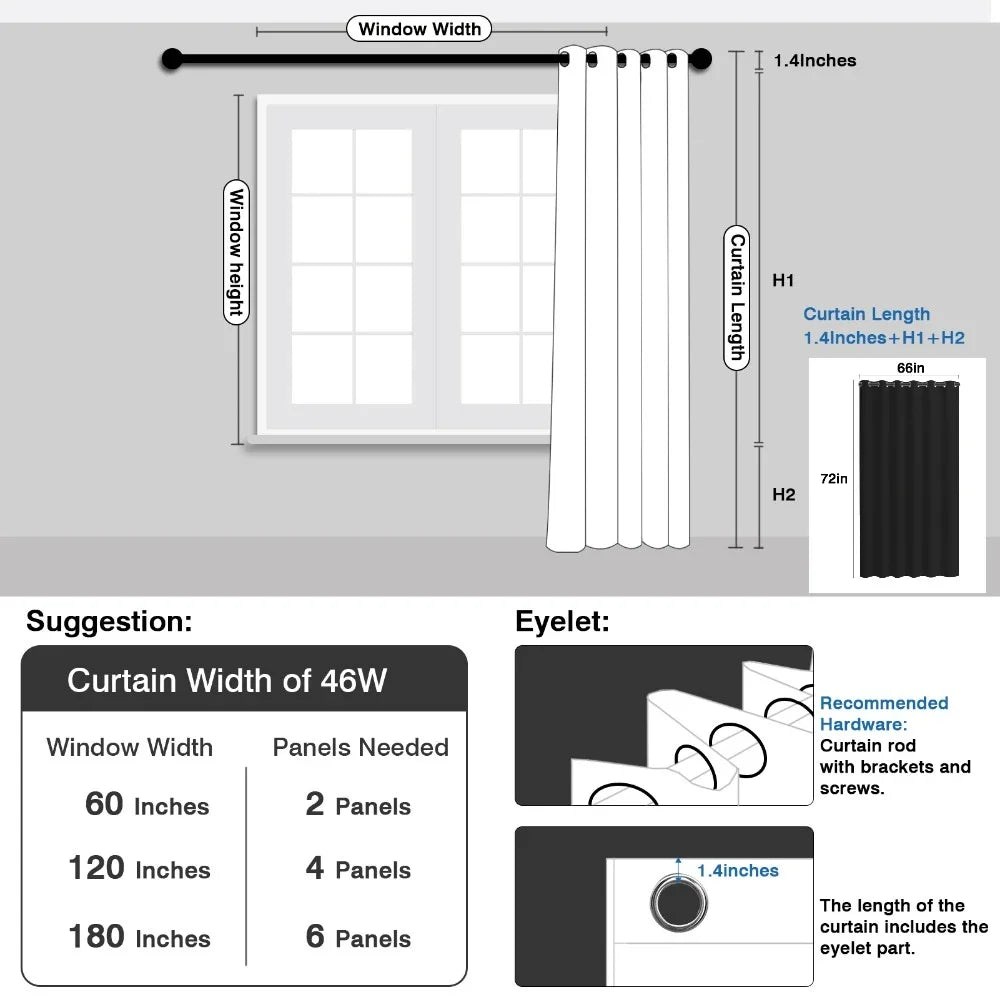 Window Width

1.4Inches

Window height

Curtain Length

H1

H2

Curtain Length
1.4Inches+H1+H2

66in

72in

Suggestion:

Curtain Width of 46W

| Window Width | Panels Needed |
|---|---|
| 60 Inches | 2 Panels |
| 120 Inches | 4 Panels |
| 180 Inches | 6 Panels |

Eyelet:

Recommended Hardware:
Curtain rod with brackets and screws.

1.4inches

The length of the curtain includes the eyelet part.