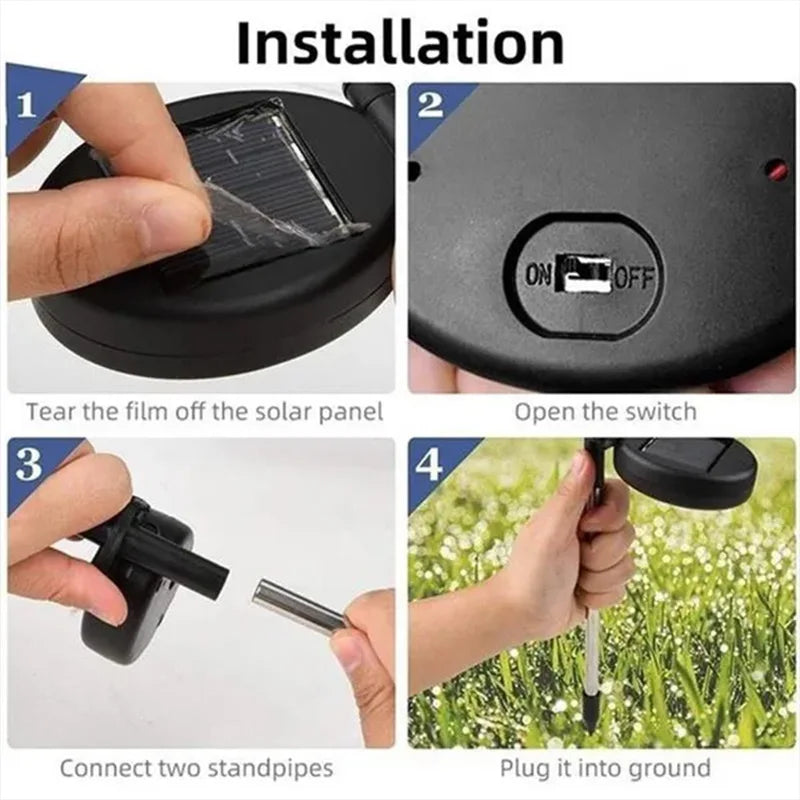 Installation

1

Tear the film off the solar panel

2

ON OFF

Open the switch

3

Connect two standpipes

4

Plug it into ground