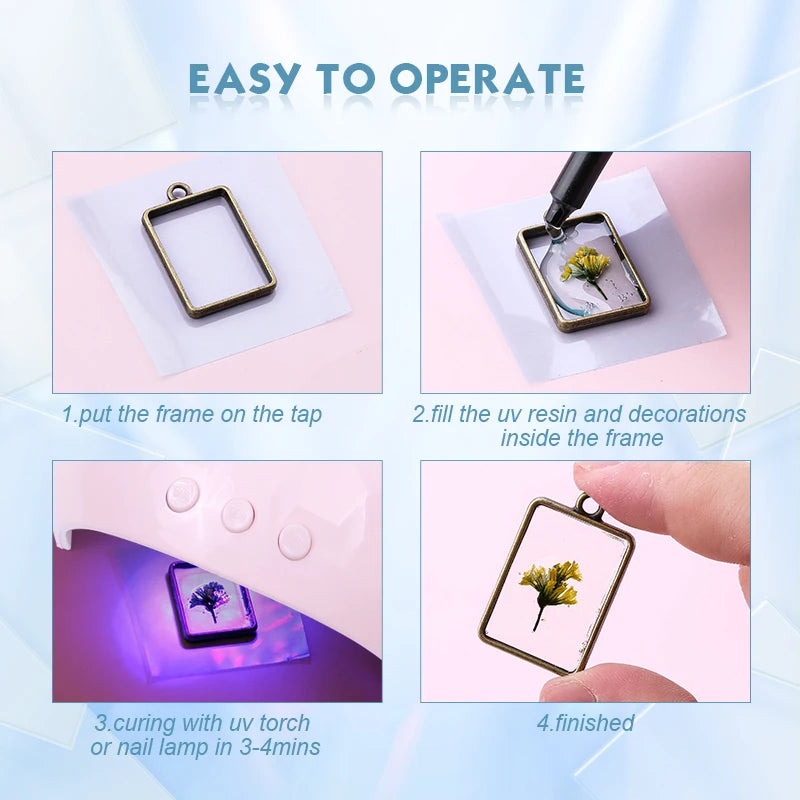 EASY TO OPERATE

1.put the frame on the tap

2.fill the uv resin and decorations inside the frame

3.curing with uv torch or nail lamp in 3-4mins

4.finished