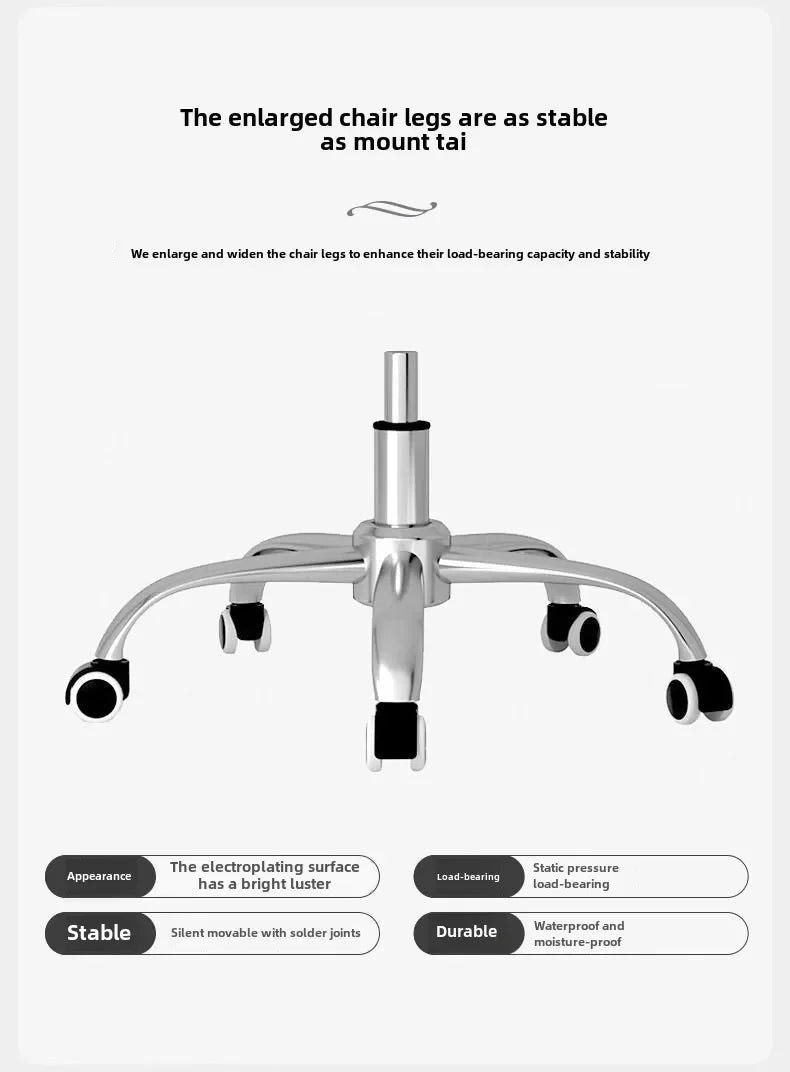 The enlarged chair legs are as stable as mount tai

We enlarge and widen the chair legs to enhance their load-bearing capacity and stability

Appearance
The electroplating surface has a bright luster

Load-bearing
Static pressure load-bearing

Stable
Silent movable with solder joints

Durable
Waterproof and moisture-proof